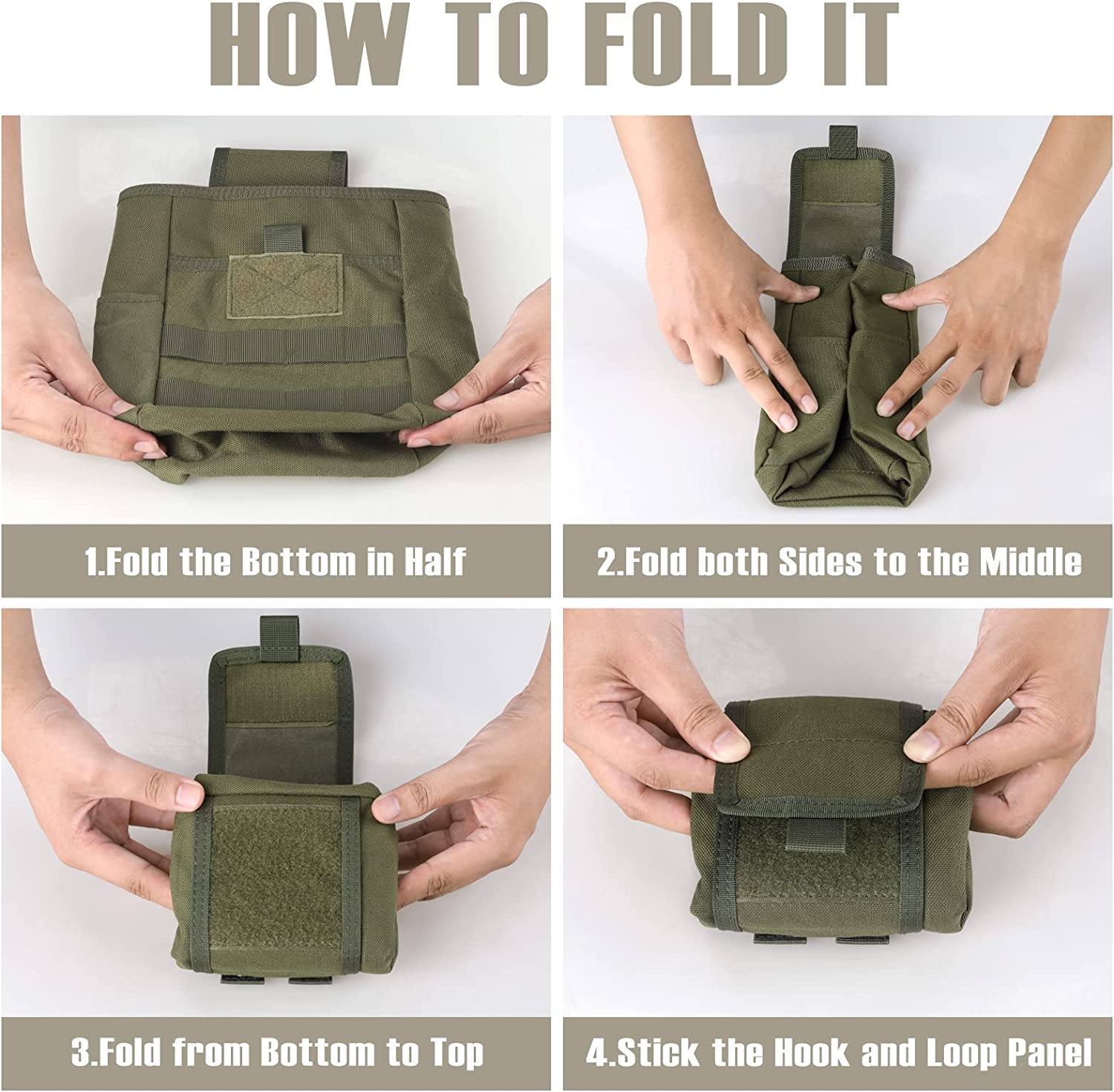 HOW TO FOLD IT

1.Fold the Bottom in Half

2.Fold both Sides to the Middle

3.Fold from Bottom to Top

4.Stick the Hook and Loop Panel