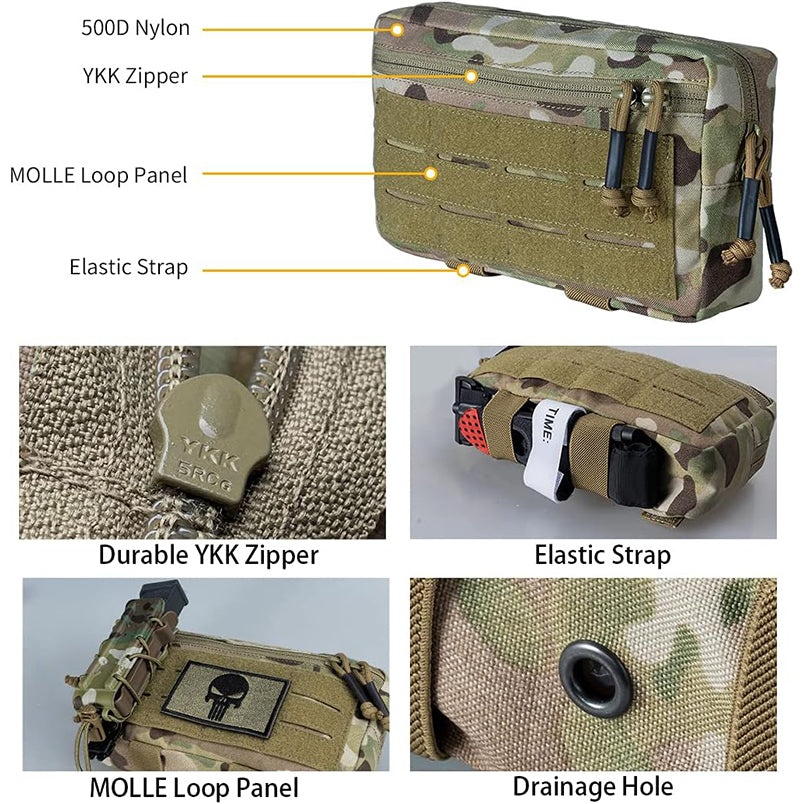 500D Nylon
YKK Zipper
MOLLE Loop Panel
Elastic Strap

YKK
5RCG

Durable YKK Zipper

TIME:

Elastic Strap

MOLLE Loop Panel

Drainage Hole