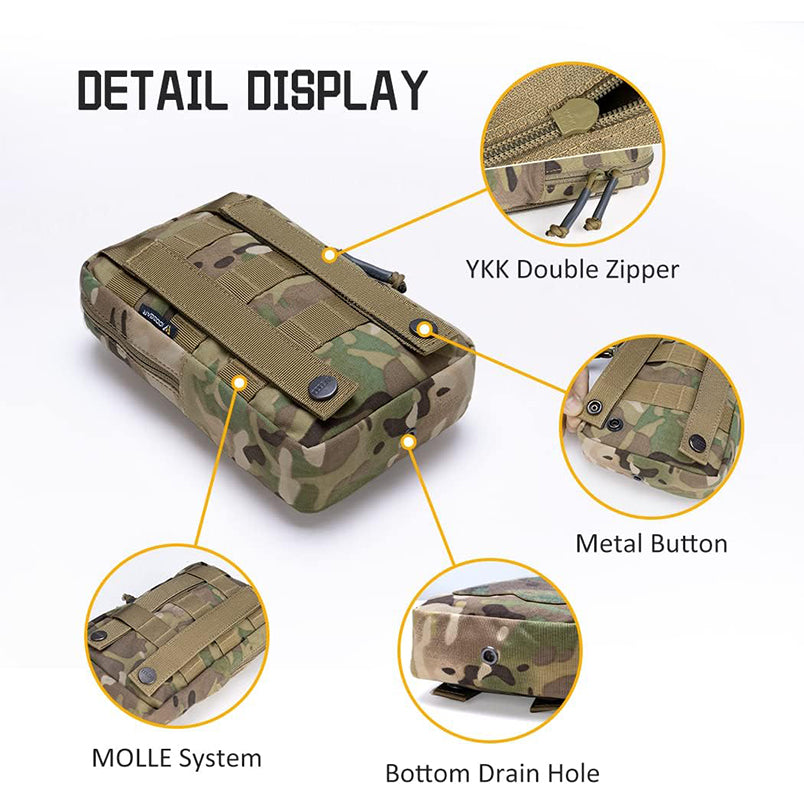 DETAIL DISPLAY

YKK Double Zipper

Metal Button

MOLLE System

Bottom Drain Hole